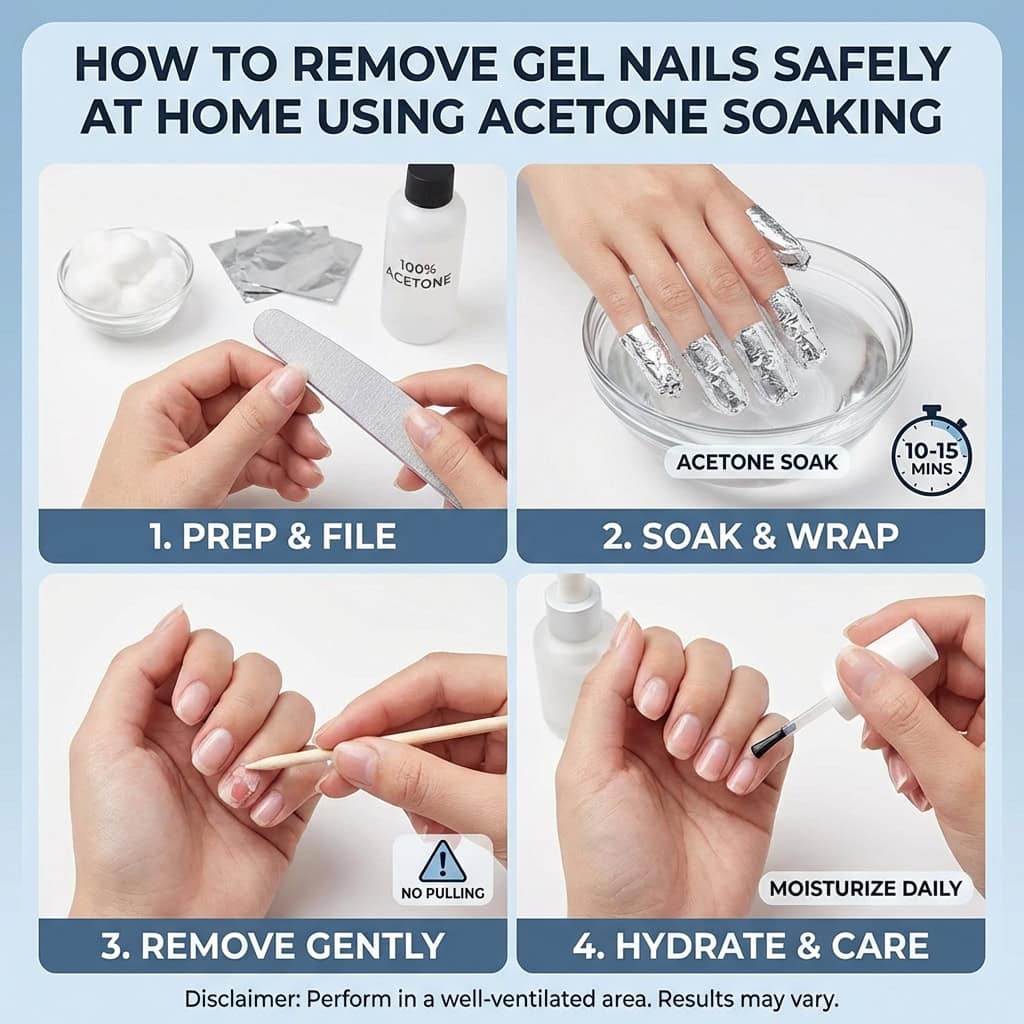 HOW TO REMOVE GEL NAILS SAFELY AT HOME USING ACETONE SOAKING

100% ACETONE

1. PREP & FILE

ACETONE SOAK

10-15 MINS

2. SOAK & WRAP

NO PULLING

3. REMOVE GENTLY

MOISTURIZE DAILY

4. HYDRATE & CARE

Disclaimer: Perform in a well-ventilated area. Results may vary.